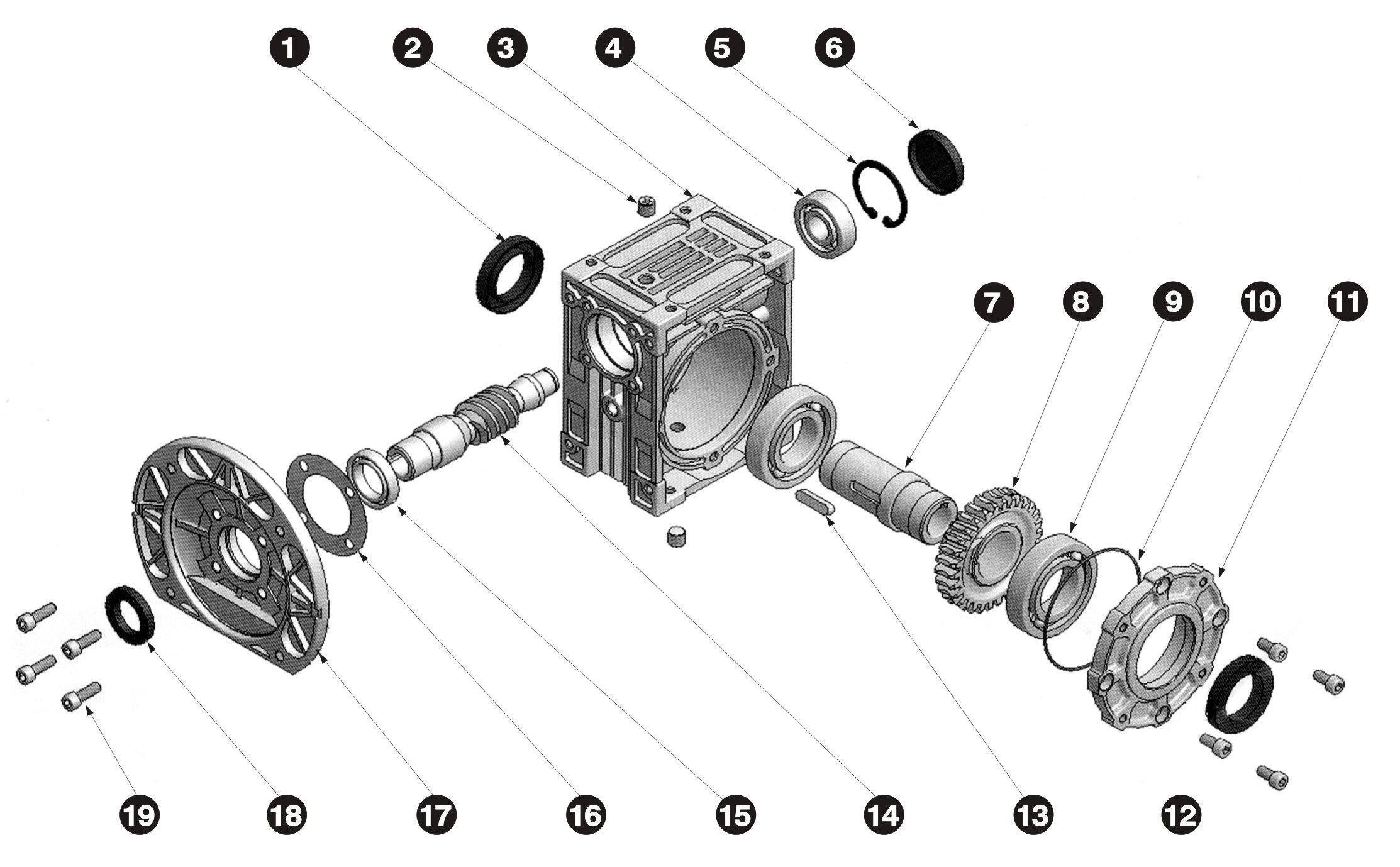 1 2 3 4 5 6

7 8 9 10 11

19 18 17 16 15 14 13 12