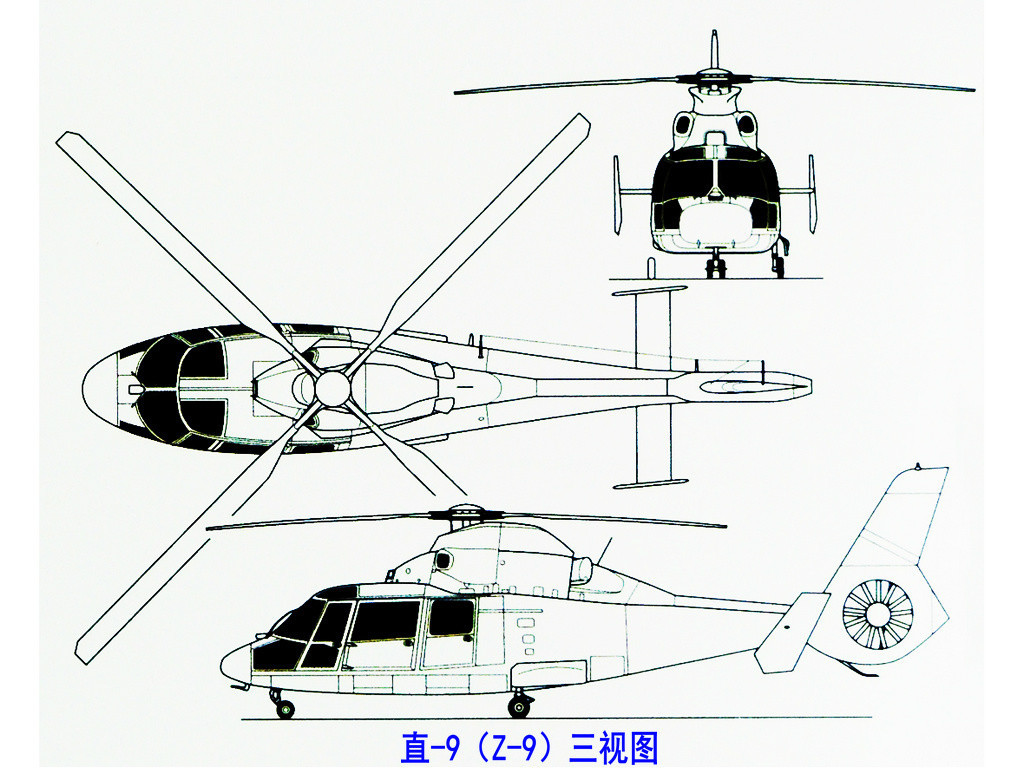 直-9（Z-9）三视图