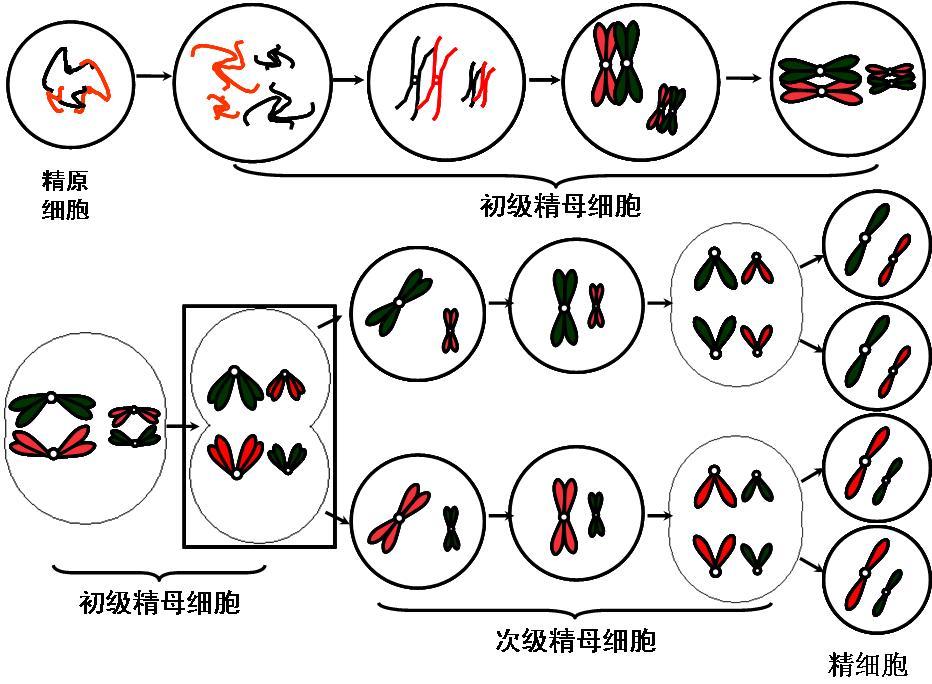 精原
细胞

初级精母细胞

初级精母细胞

次级精母细胞

精细胞